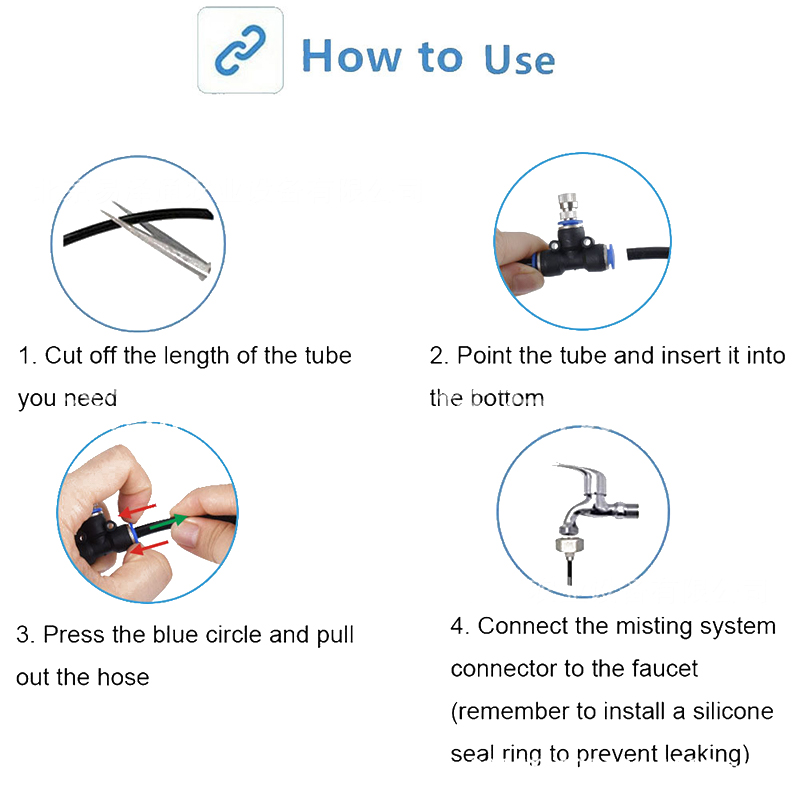 How to Use

1. Cut off the length of the tube you need

2. Point the tube and insert it into the bottom

3. Press the blue circle and pull out the hose

4. Connect the misting system connector to the faucet (remember to install a silicone seal ring to prevent leaking)