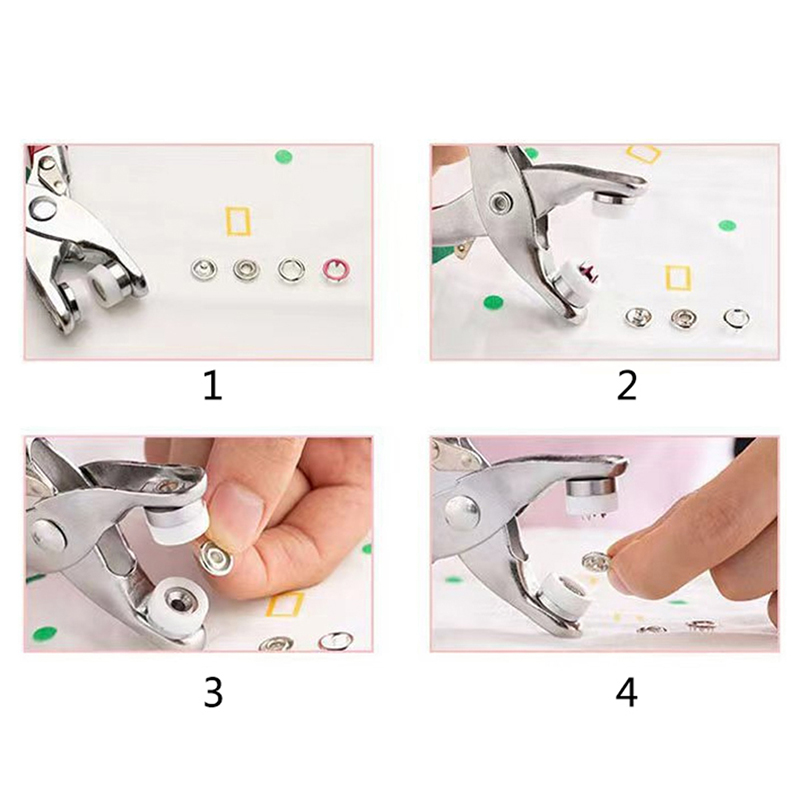 1

2

3

4