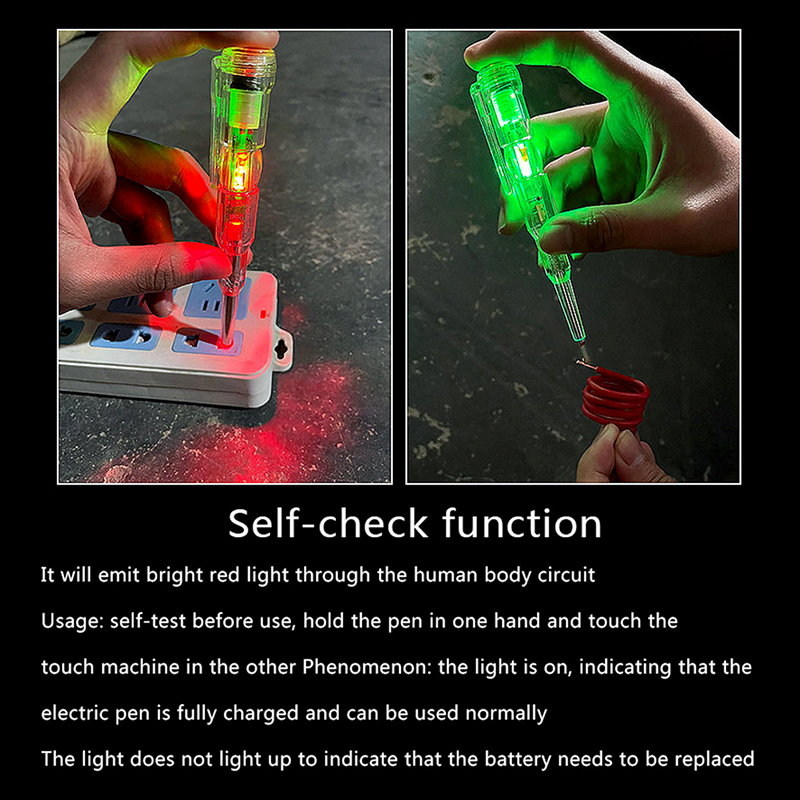 Self-check function

It will emit bright red light through the human body circuit

Usage: self-test before use, hold the pen in one hand and touch the touch machine in the other Phenomenon: the light is on, indicating that the electric pen is fully charged and can be used normally

The light does not light up to indicate that the battery needs to be replaced