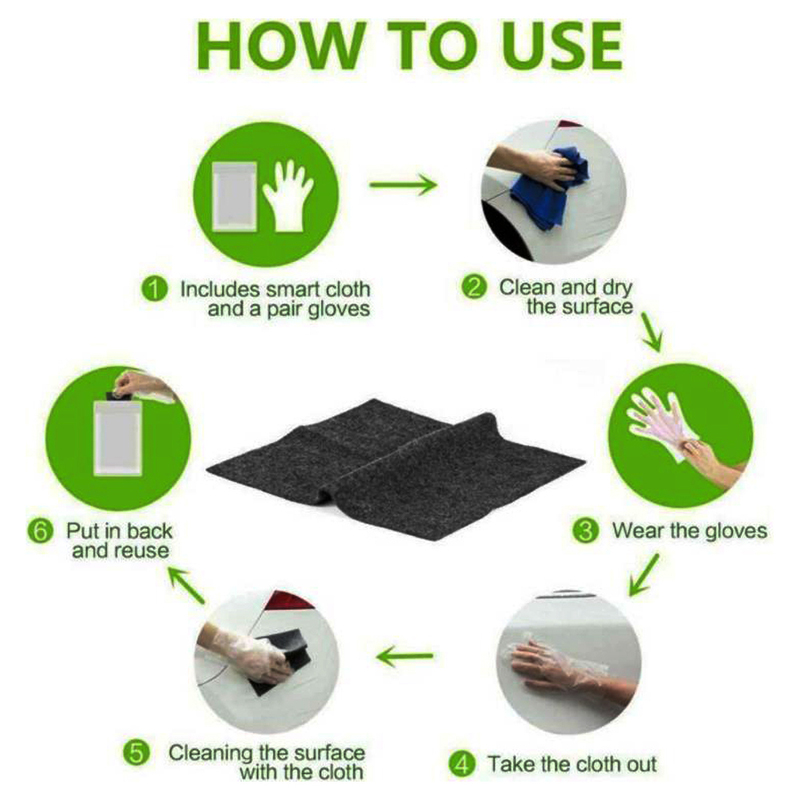 HOW TO USE

1 Includes smart cloth and a pair gloves

2 Clean and dry the surface

3 Wear the gloves

4 Take the cloth out

5 Cleaning the surface with the cloth

6 Put in back and reuse